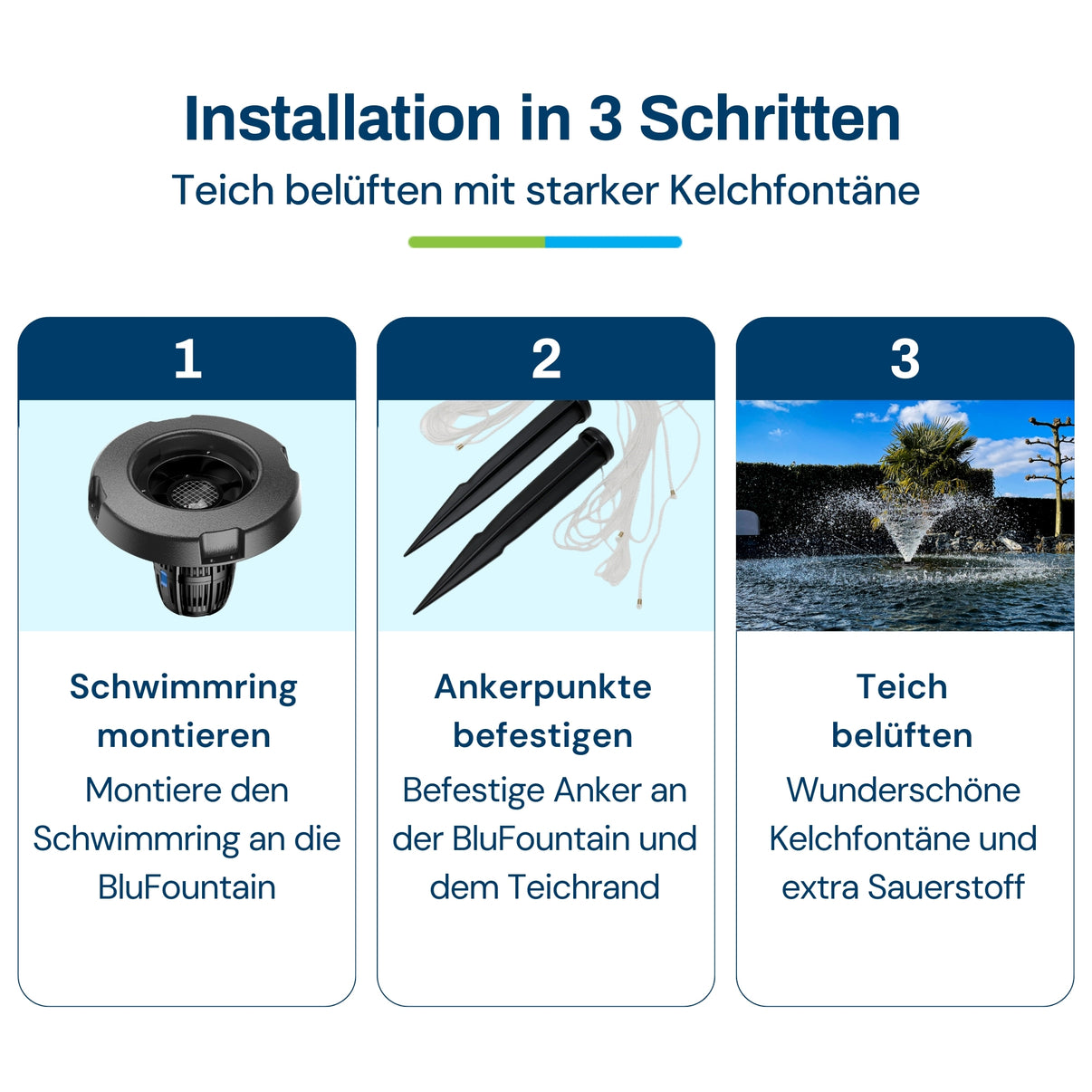 Installation in 3 Schritten

Teich belüften mit starker Kelchfontäne

1

Schwimmring montieren

Montiere den Schwimmring an die BluFountain

2

Ankerpunkte befestigen

Befestige Anker an der BluFountain und dem Teichrand

3

Teich belüften

Wunderschöne Kelchfontäne und extra Sauerstoff